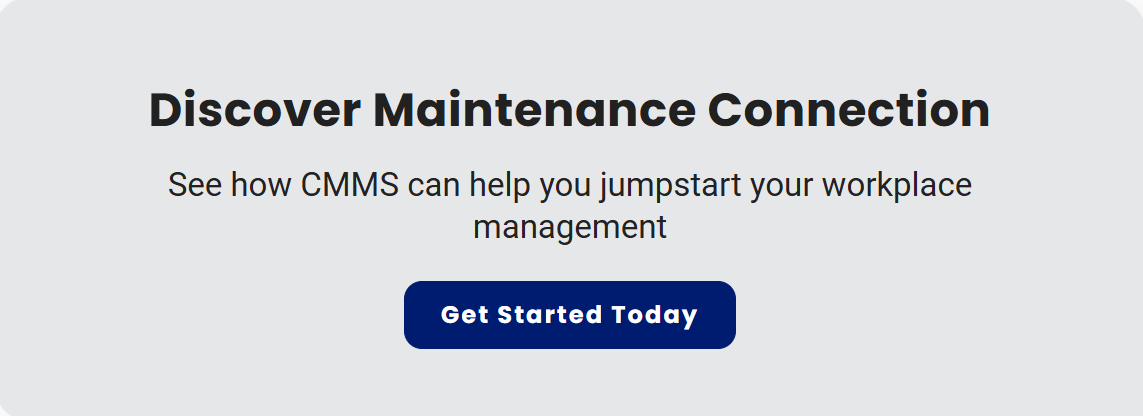 Discover Maintenance Connection

See how CMMS can help you jumpstart your workplace management

Get Started Today